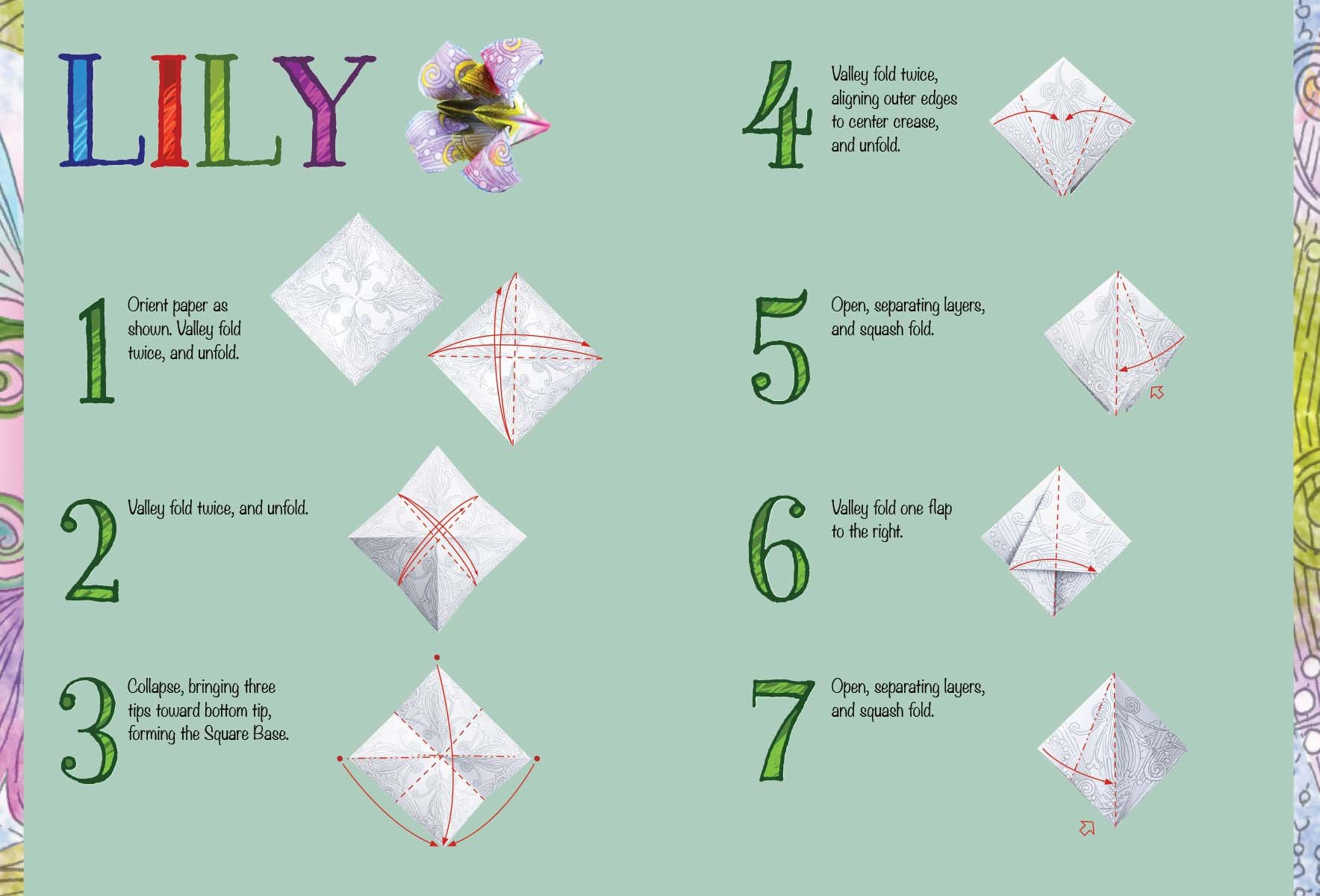 LILY

1 Orient paper as shown. Valley fold twice, and unfold.

2 Valley fold twice, and unfold.

3 Collapse, bringing three tips toward bottom tip, forming the Square Base.

4 Valley fold twice, aligning outer edges to center crease, and unfold.

5 Open, separating layers, and squash fold.

6 Valley fold one flap to the right.

7 Open, separating layers, and squash fold.